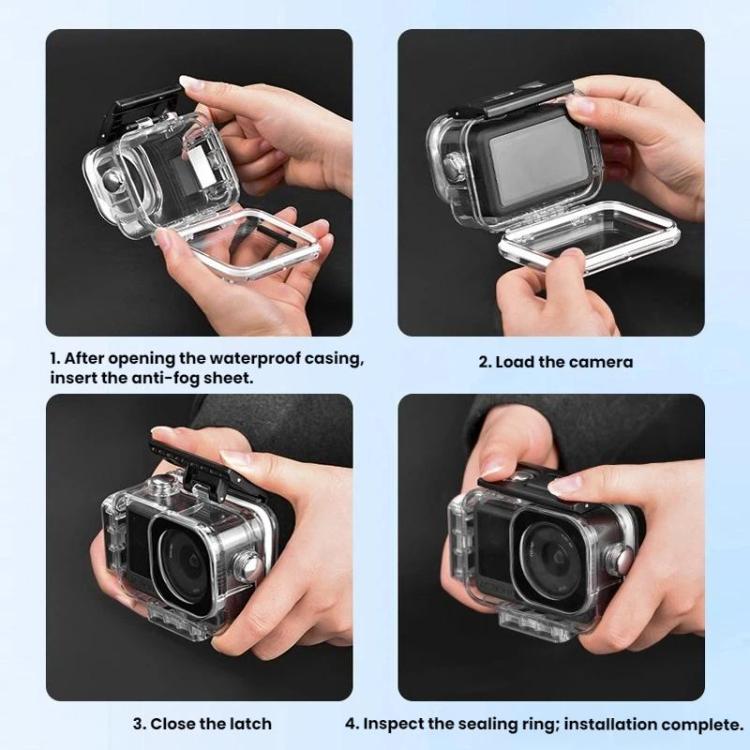 1. After opening the waterproof casing, insert the anti-fog sheet.

2. Load the camera

3. Close the latch

4. Inspect the sealing ring; installation complete.