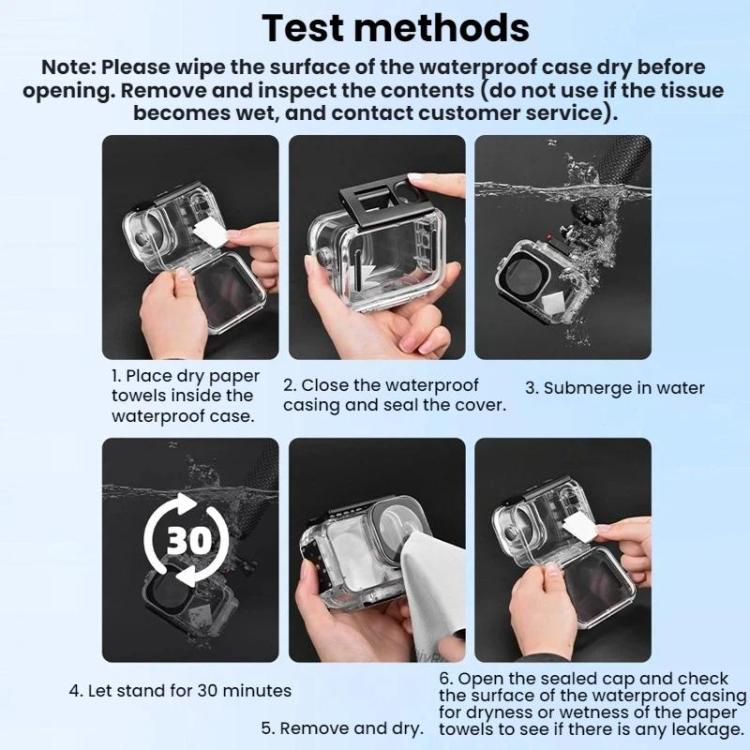 Test methods

Note: Please wipe the surface of the waterproof case dry before opening. Remove and inspect the contents (do not use if the tissue becomes wet, and contact customer service).

1. Place dry paper towels inside the waterproof case.

2. Close the waterproof casing and seal the cover.

3. Submerge in water

30

4. Let stand for 30 minutes

5. Remove and dry.

6. Open the sealed cap and check the surface of the waterproof casing for dryness or wetness of the paper towels to see if there is any leakage.