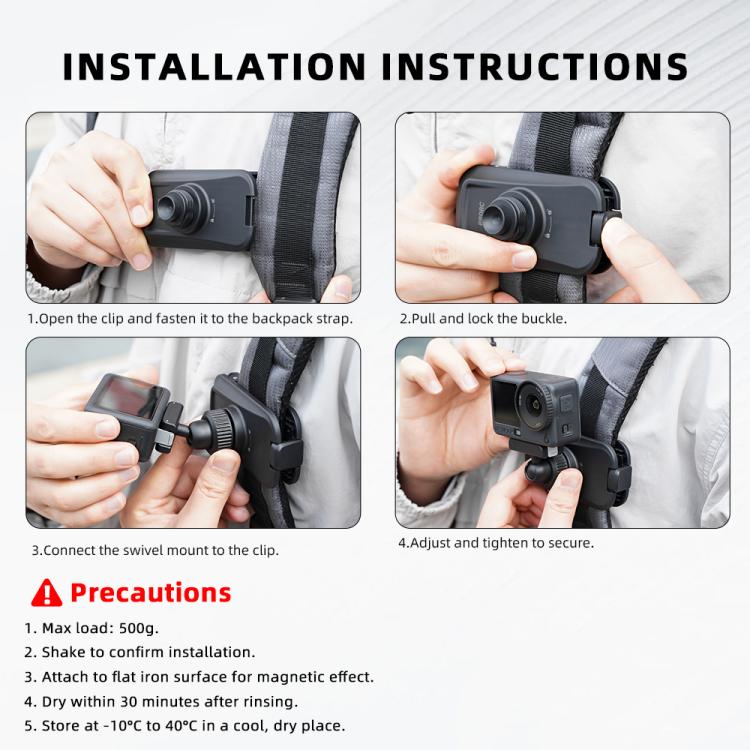 INSTALLATION INSTRUCTIONS

1.Open the clip and fasten it to the backpack strap.

2.Pull and lock the buckle.

3.Connect the swivel mount to the clip.

4.Adjust and tighten to secure.

Precautions

1. Max load: 500g.
2. Shake to confirm installation.
3. Attach to flat iron surface for magnetic effect.
4. Dry within 30 minutes after rinsing.
5. Store at -10°C to 40°C in a cool, dry place.