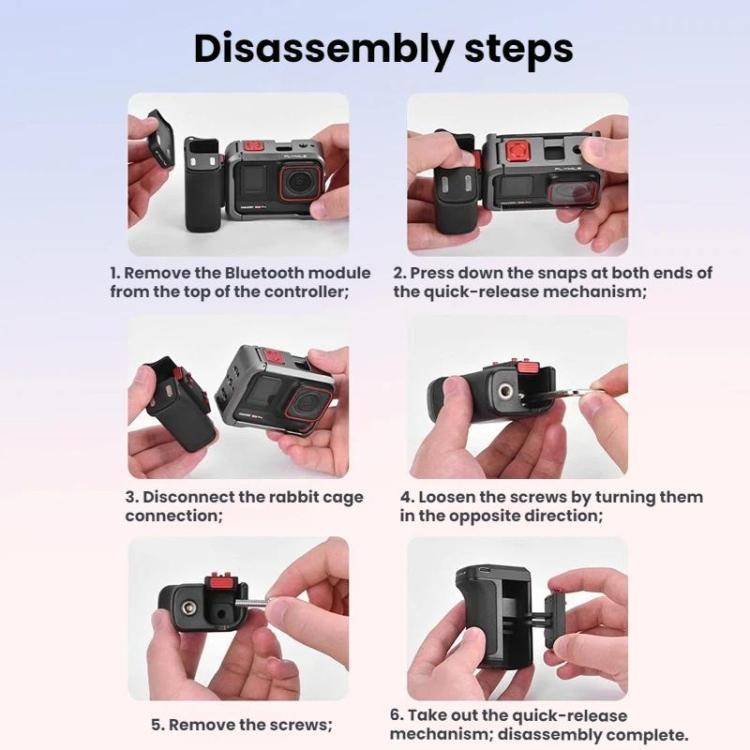 Disassembly steps

1. Remove the Bluetooth module from the top of the controller;

2. Press down the snaps at both ends of the quick-release mechanism;

3. Disconnect the rabbit cage connection;

4. Loosen the screws by turning them in the opposite direction;

5. Remove the screws;

6. Take out the quick-release mechanism; disassembly complete.