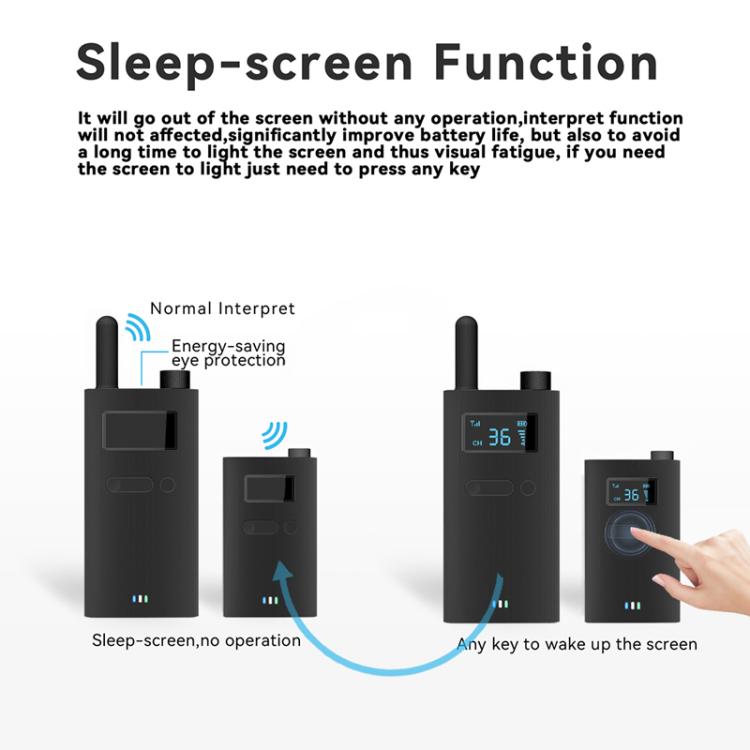 Sleep-screen Function

It will go out of the screen without any operation,interpret function will not affected,significantly improve battery life, but also to avoid a long time to light the screen and thus visual fatigue, if you need the screen to light just need to press any key

Normal Interpret

Energy-saving eye protection

CH 36

CH 36

Sleep-screen,no operation

Any key to wake up the screen