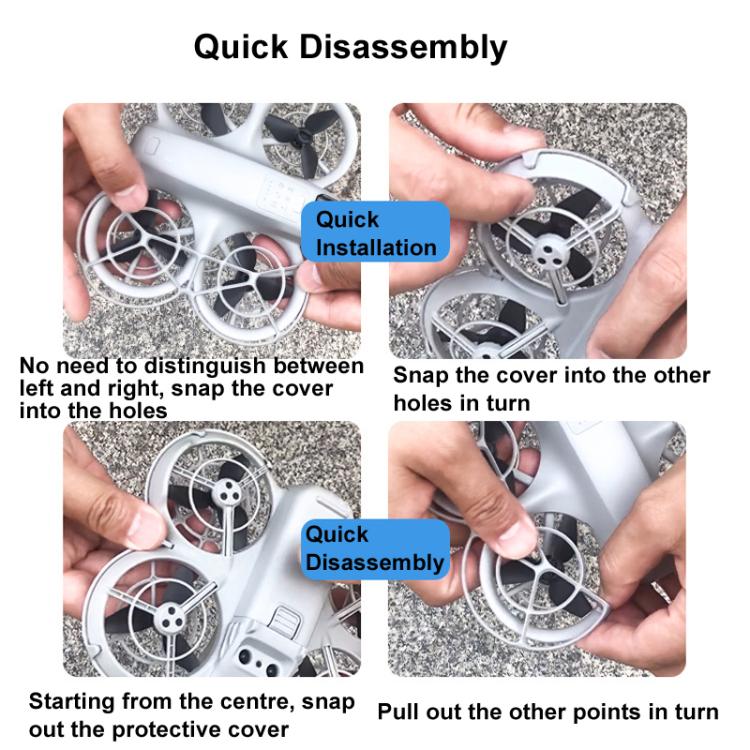 Quick Disassembly

Quick Installation

No need to distinguish between left and right, snap the cover into the holes

Snap the cover into the other holes in turn

Quick Disassembly

Starting from the centre, snap out the protective cover

Pull out the other points in turn