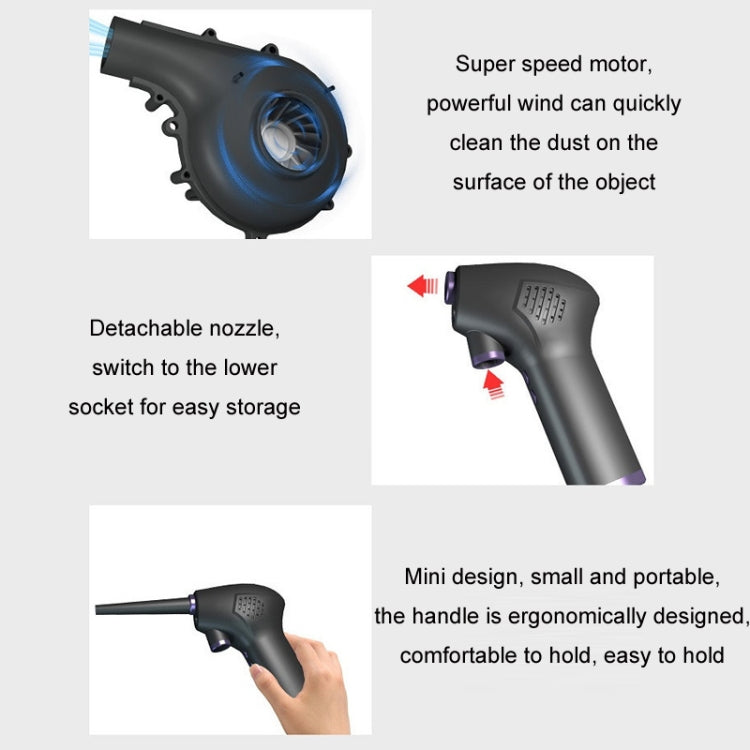 Super speed motor, powerful wind can quickly clean the dust on the surface of the object

Detachable nozzle, switch to the lower socket for easy storage

Mini design, small and portable, the handle is ergonomically designed, comfortable to hold, easy to hold