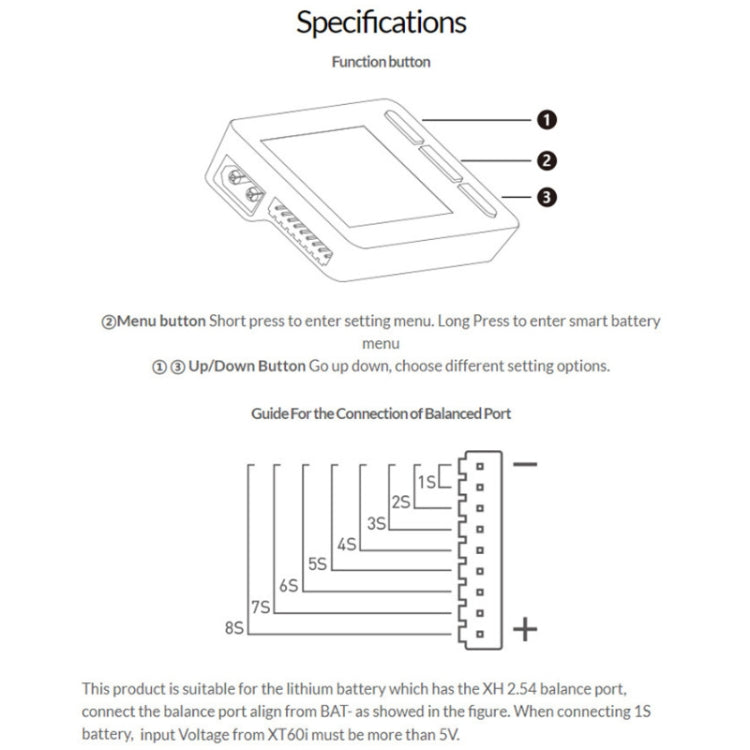 Specifications

Function button

❶

❷

❸

②Menu button Short press to enter setting menu. Long Press to enter smart battery menu

① ③ Up/Down Button Go up down, choose different setting options.

Guide For the Connection of Balanced Port

1S

2S

3S

4S

5S

6S

7S

8S

−

+

This product is suitable for the lithium battery which has the XH 2.54 balance port, connect the balance port align from BAT- as showed in the figure. When connecting 1S battery, input Voltage from XT60i must be more than 5V.