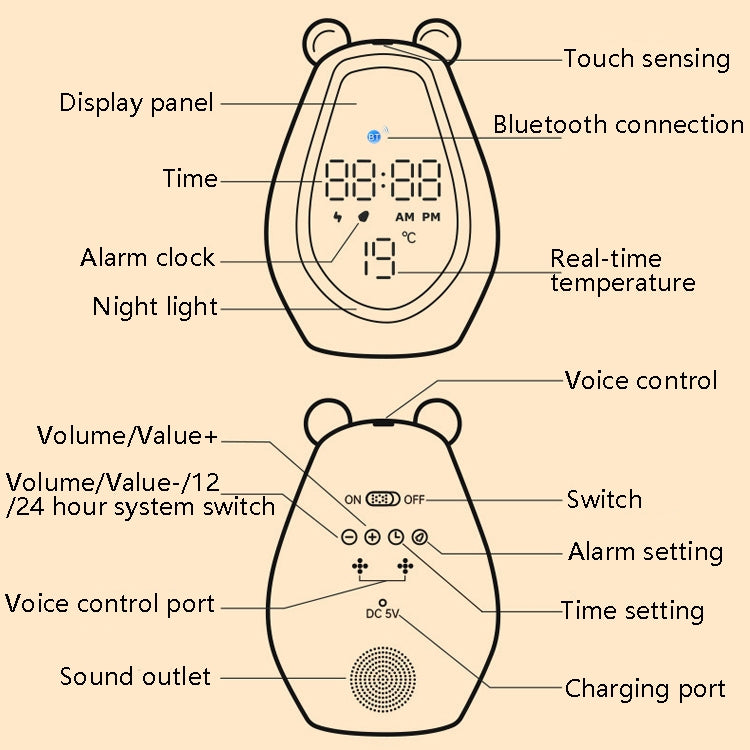 Touch sensing

Display panel

Bluetooth connection

BT

Time

88:88

AM PM

Alarm clock

℃

19

Real-time temperature

Night light

Voice control

Volume/Value+

Volume/Value-/12 /24 hour system switch

ON OFF

Switch

Alarm setting

Voice control port

Time setting

DC 5V

Sound outlet

Charging port