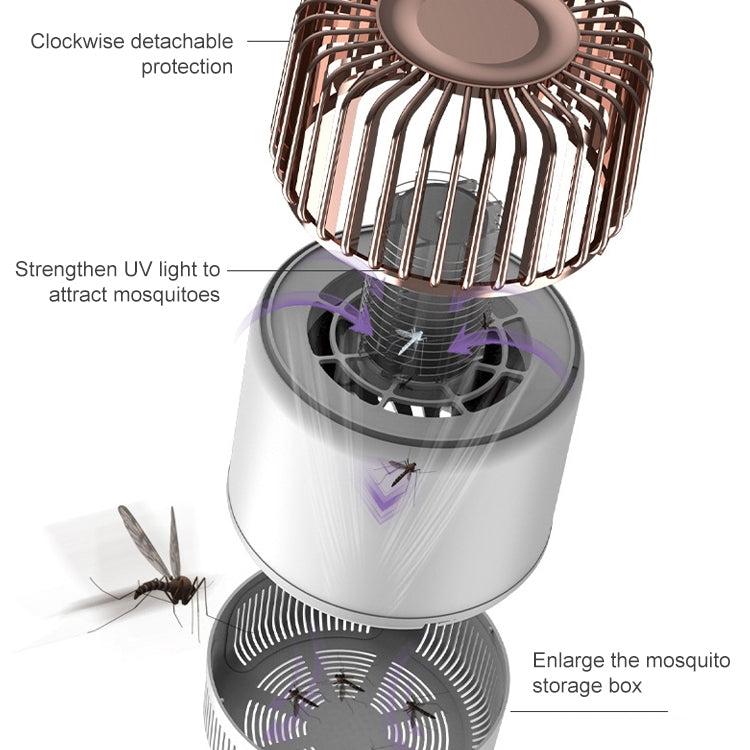 Clockwise detachable protection

Strengthen UV light to attract mosquitoes

Enlarge the mosquito storage box