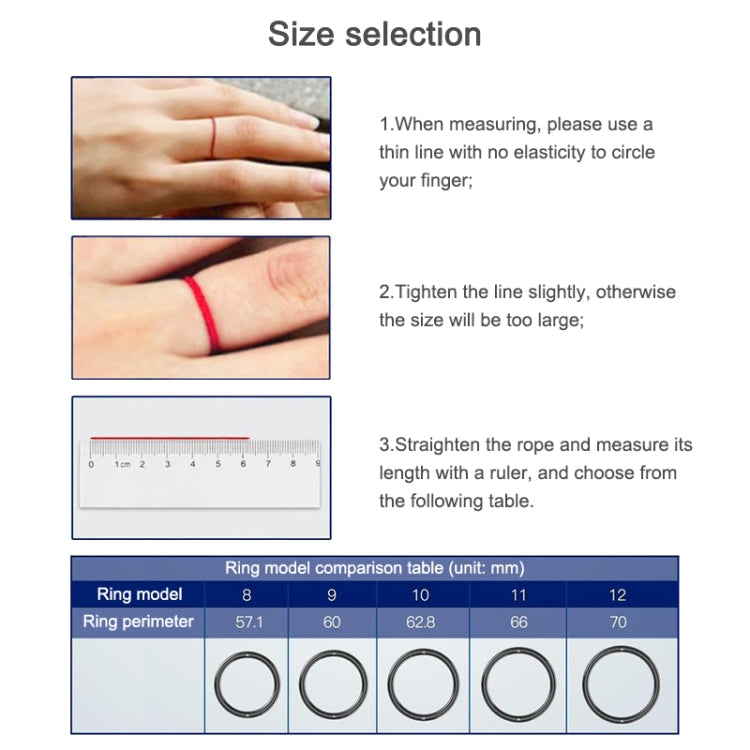 Size selection

1.When measuring, please use a thin line with no elasticity to circle your finger;

2.Tighten the line slightly, otherwise the size will be too large;

0 1cm 2 3 4 5 6 7 8 9

3.Straighten the rope and measure its length with a ruler, and choose from the following table.

Ring model comparison table (unit: mm)

| Ring model | 8 | 9 | 10 | 11 | 12 |
|---|---|---|---|---|---|
| Ring perimeter | 57.1 | 60 | 62.8 | 66 | 70 |