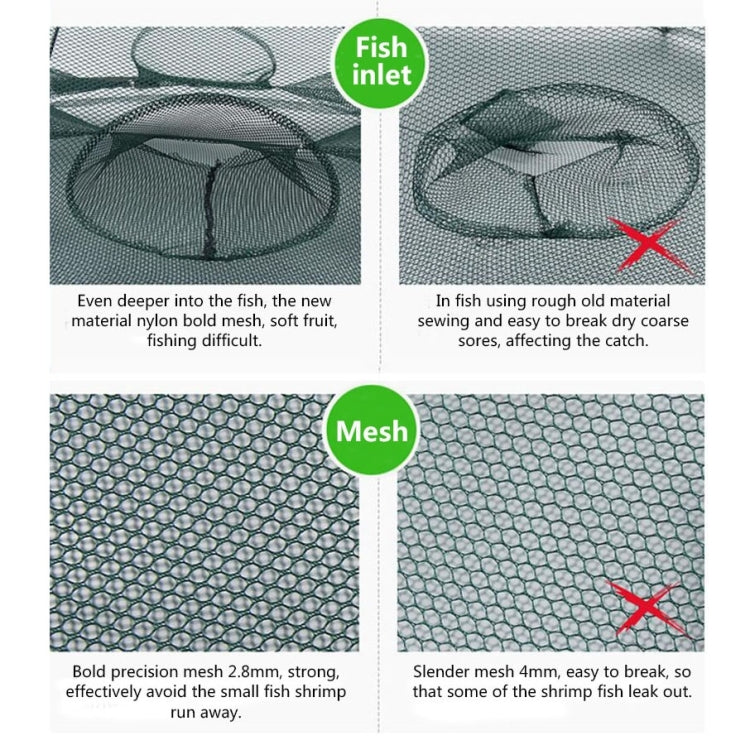 Fish inlet

Even deeper into the fish, the new material nylon bold mesh, soft fruit, fishing difficult.

In fish using rough old material sewing and easy to break dry coarse sores, affecting the catch.

Mesh

Bold precision mesh 2.8mm, strong, effectively avoid the small fish shrimp run away.

Slender mesh 4mm, easy to break, so that some of the shrimp fish leak out.