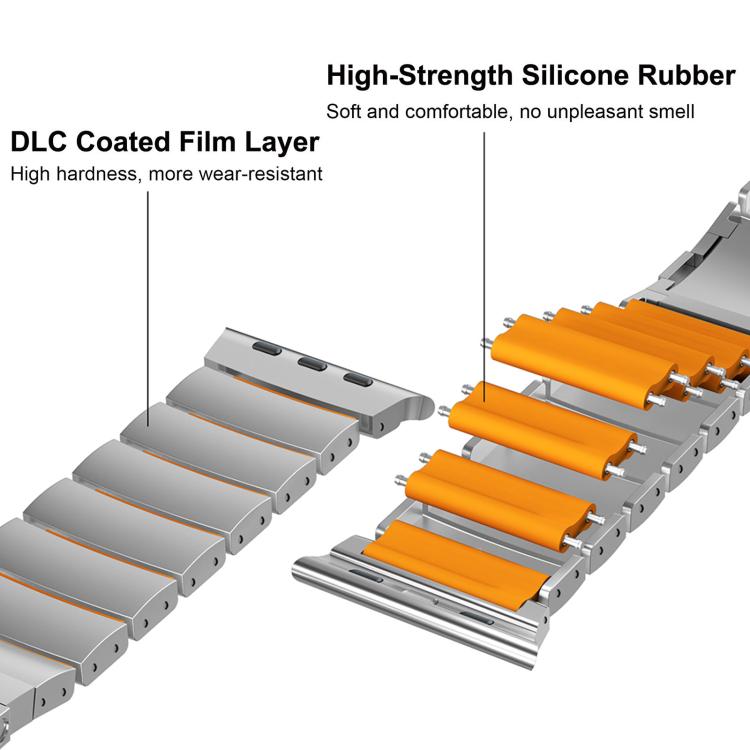 High-Strength Silicone Rubber
Soft and comfortable, no unpleasant smell

DLC Coated Film Layer
High hardness, more wear-resistant