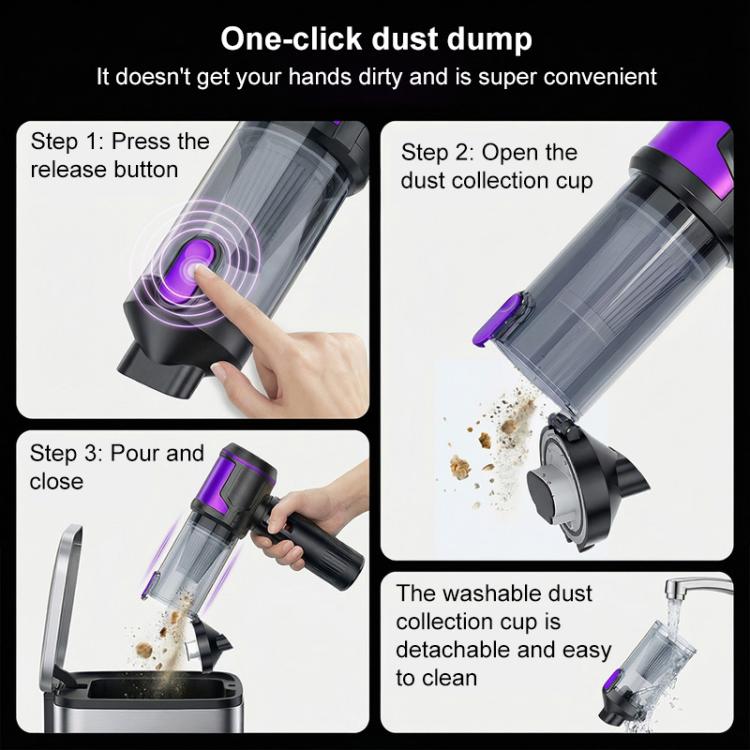 One-click dust dump
It doesn't get your hands dirty and is super convenient

Step 1: Press the release button

Step 2: Open the dust collection cup

Step 3: Pour and close

The washable dust collection cup is detachable and easy to clean