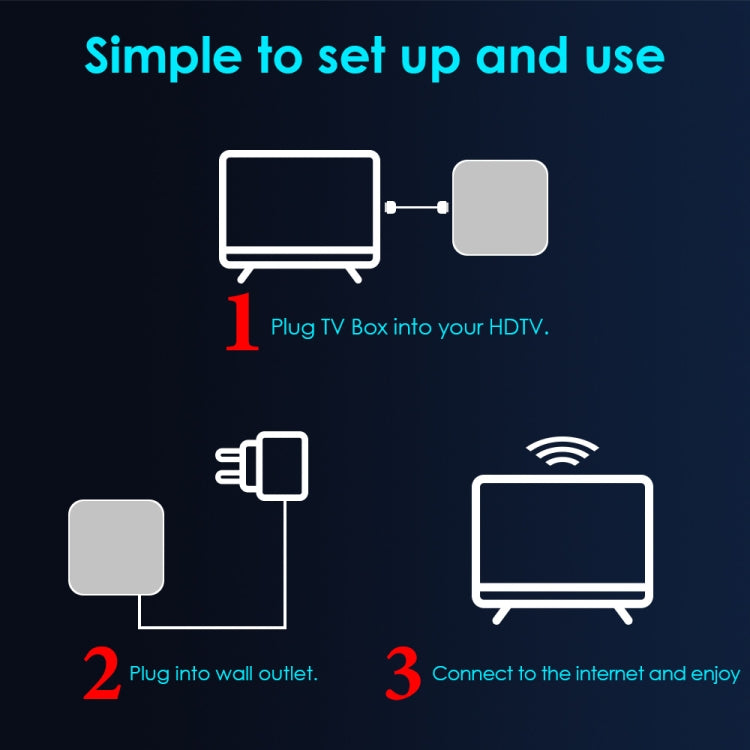 Simple to set up and use

1 Plug TV Box into your HDTV.

2 Plug into wall outlet.

3 Connect to the internet and enjoy