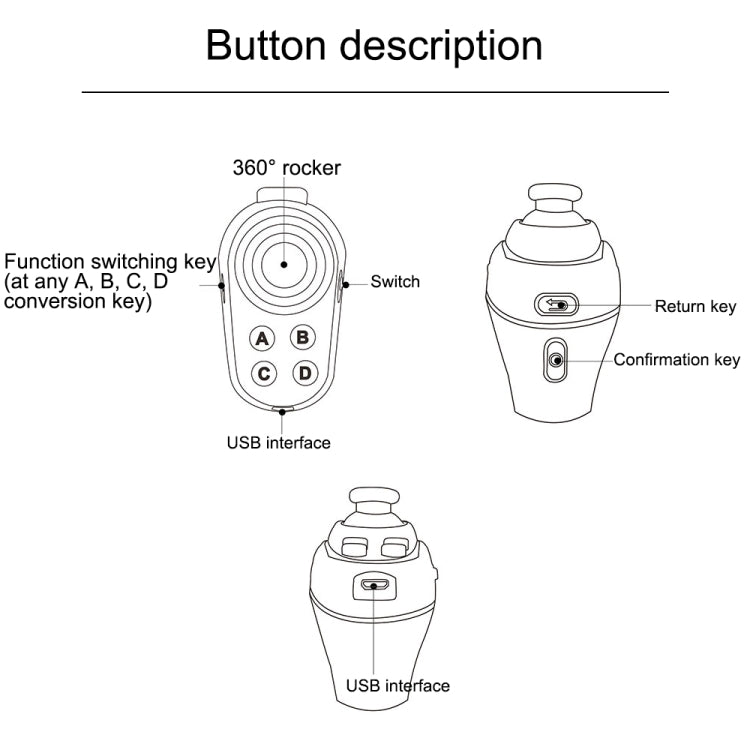 Button description

360° rocker

Function switching key (at any A, B, C, D conversion key)

Switch

A B C D

USB interface

Return key

Confirmation key

USB interface