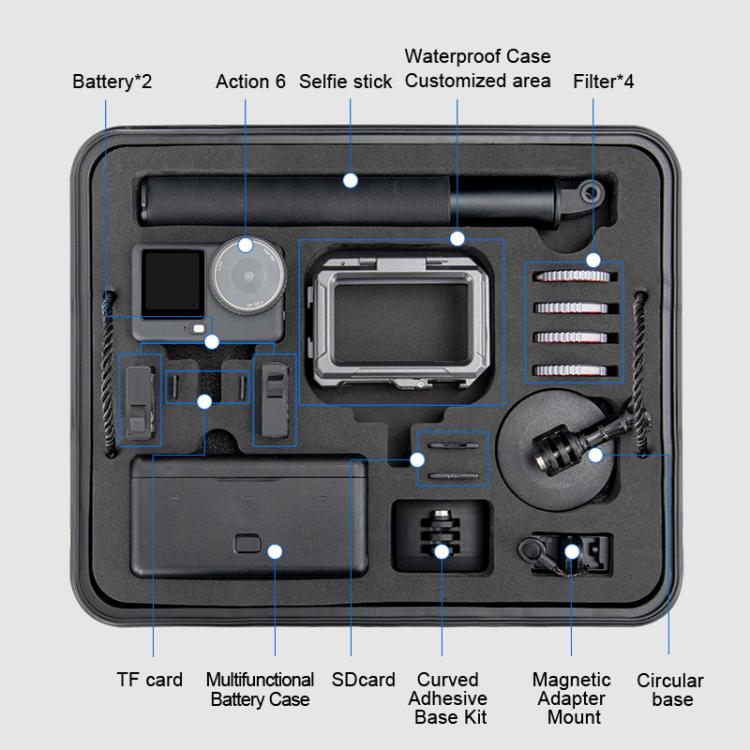 Battery*2

Action 6

Selfie stick

Waterproof Case
Customized area

Filter*4

TF card

Multifunctional
Battery Case

SDcard

Curved
Adhesive
Base Kit

Magnetic
Adapter
Mount

Circular
base